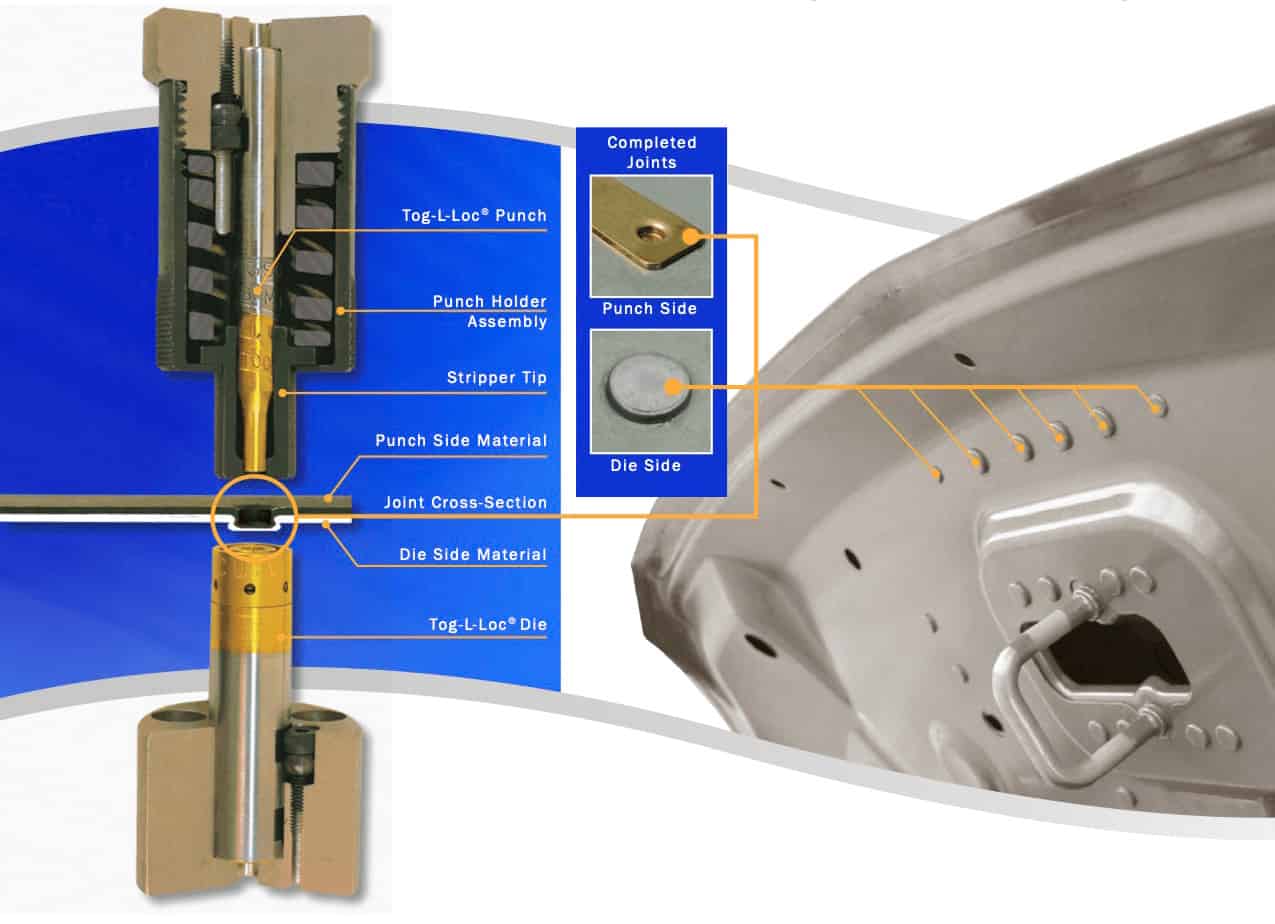 Tog-L-Loc® Punch

Punch Holder Assembly

Stripper Tip

Punch Side Material

Joint Cross-Section

Die Side Material

Tog-L-Loc® Die

Completed Joints

Punch Side

Die Side